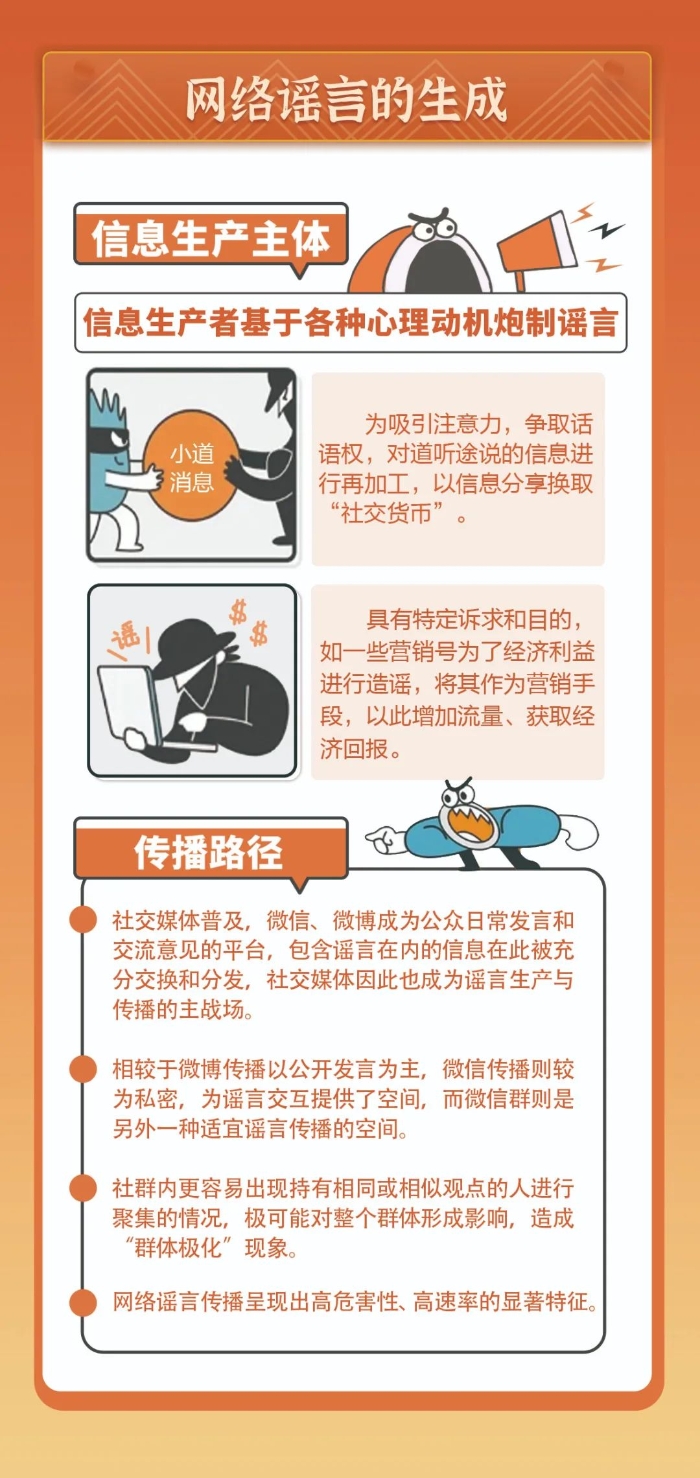 网络谣言的生成

信息生产主体

信息生产者基于各种心理动机炮制谣言

小道消息

为吸引注意力，争取话语权，对道听途说的信息进行再加工，以信息分享换取“社交货币”。

谣

$ $

具有特定诉求和目的，如一些营销号为了经济利益进行造谣，将其作为营销手段，以此增加流量、获取经济回报。

传播路径

社交媒体普及，微信、微博成为公众日常发言和交流意见的平台，包含谣言在内的信息在此被充分交换和分发，社交媒体因此也成为谣言生产与传播的主战场。

相较于微博传播以公开发言为主，微信传播则较为私密，为谣言交互提供了空间，而微信群则是另外一种适宜谣言传播的空间。

社群内更容易出现持有相同或相似观点的人进行聚集的情况，极可能对整个群体形成影响，造成“群体极化”现象。

网络谣言传播呈现出高危害性、高速率的显著特征。